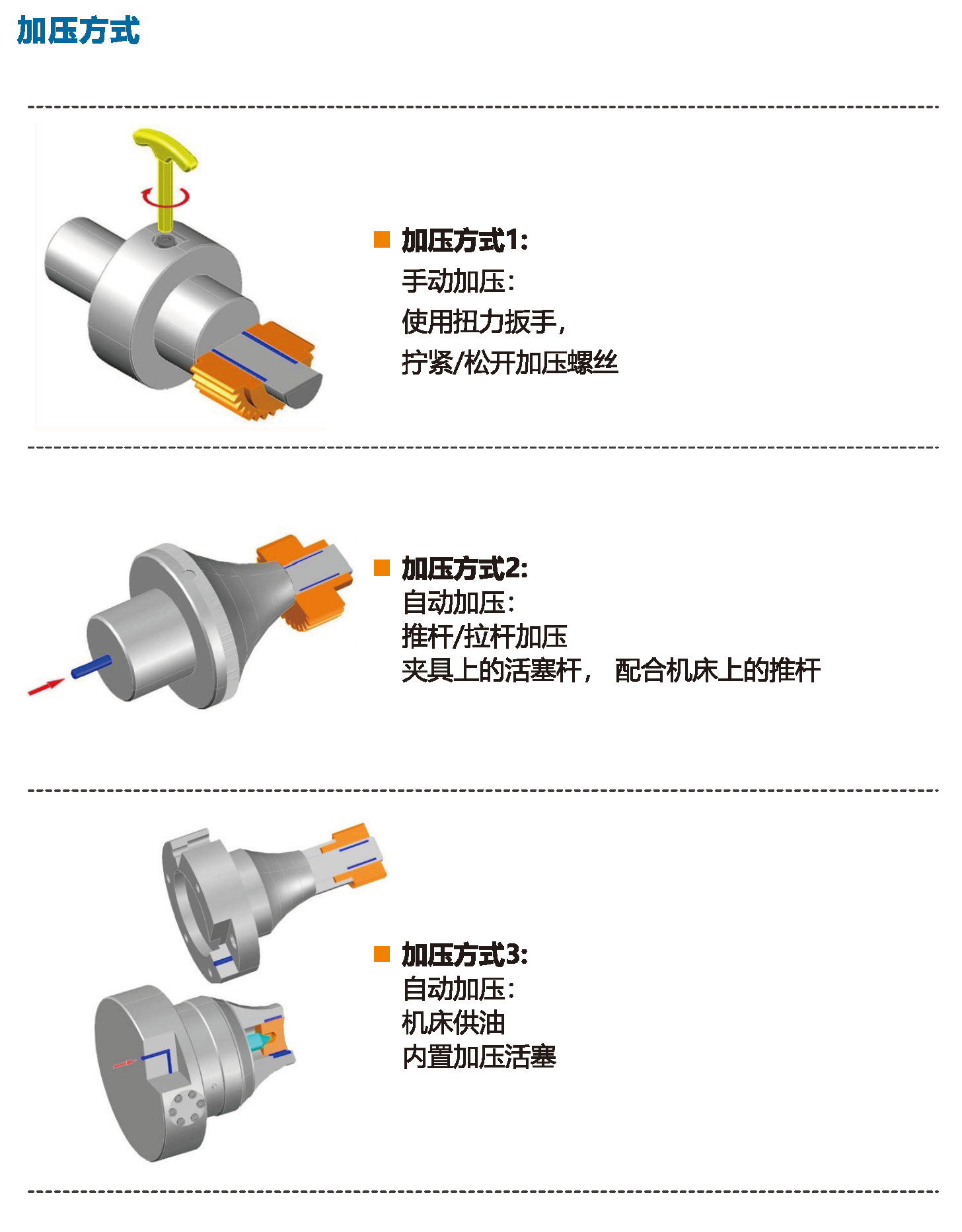 加压方式

■ 加压方式1:
手动加压:
使用扭力扳手,
拧紧/松开加压螺丝

■ 加压方式2:
自动加压:
推杆/拉杆加压
夹具上的活塞杆, 配合机床上的推杆

■ 加压方式3:
自动加压:
机床供油
内置加压活塞