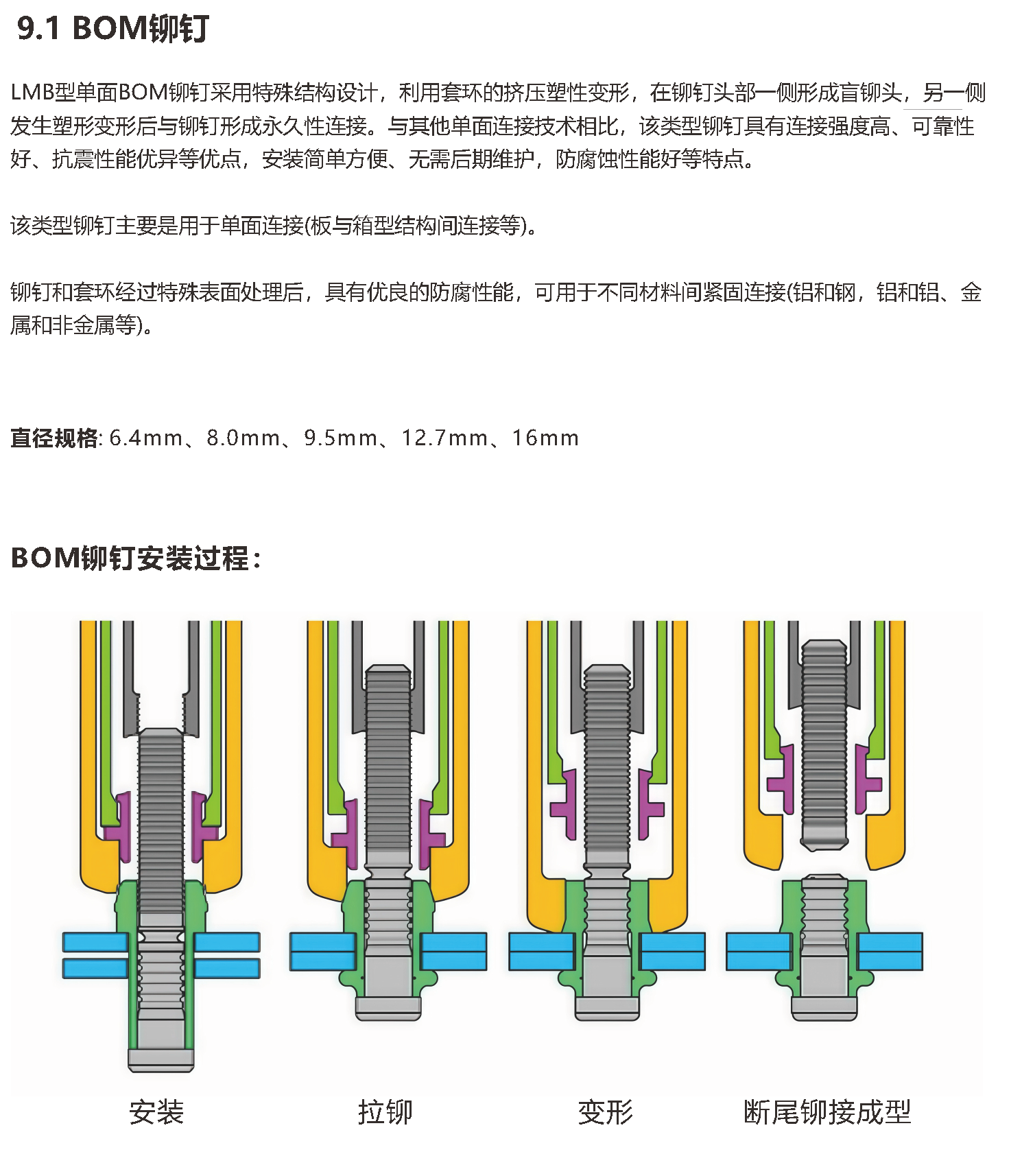 9.1 BOM铆钉

LMB型单面BOM铆钉采用特殊结构设计，利用套环的挤压塑性变形，在铆钉头部一侧形成盲铆头，另一侧发生塑形变形后与铆钉形成永久性连接。与其他单面连接技术相比，该类型铆钉具有连接强度高、可靠性好、抗震性能优异等优点，安装简单方便、无需后期维护，防腐蚀性能好等特点。

该类型铆钉主要是用于单面连接(板与箱型结构间连接等)。

铆钉和套环经过特殊表面处理后，具有优良的防腐性能，可用于不同材料间紧固连接(铝和钢，铝和铝、金属和非金属等)。

直径规格: 6.4mm、8.0mm、9.5mm、12.7mm、16mm

BOM铆钉安装过程：

安装

拉铆

变形

断尾铆接成型