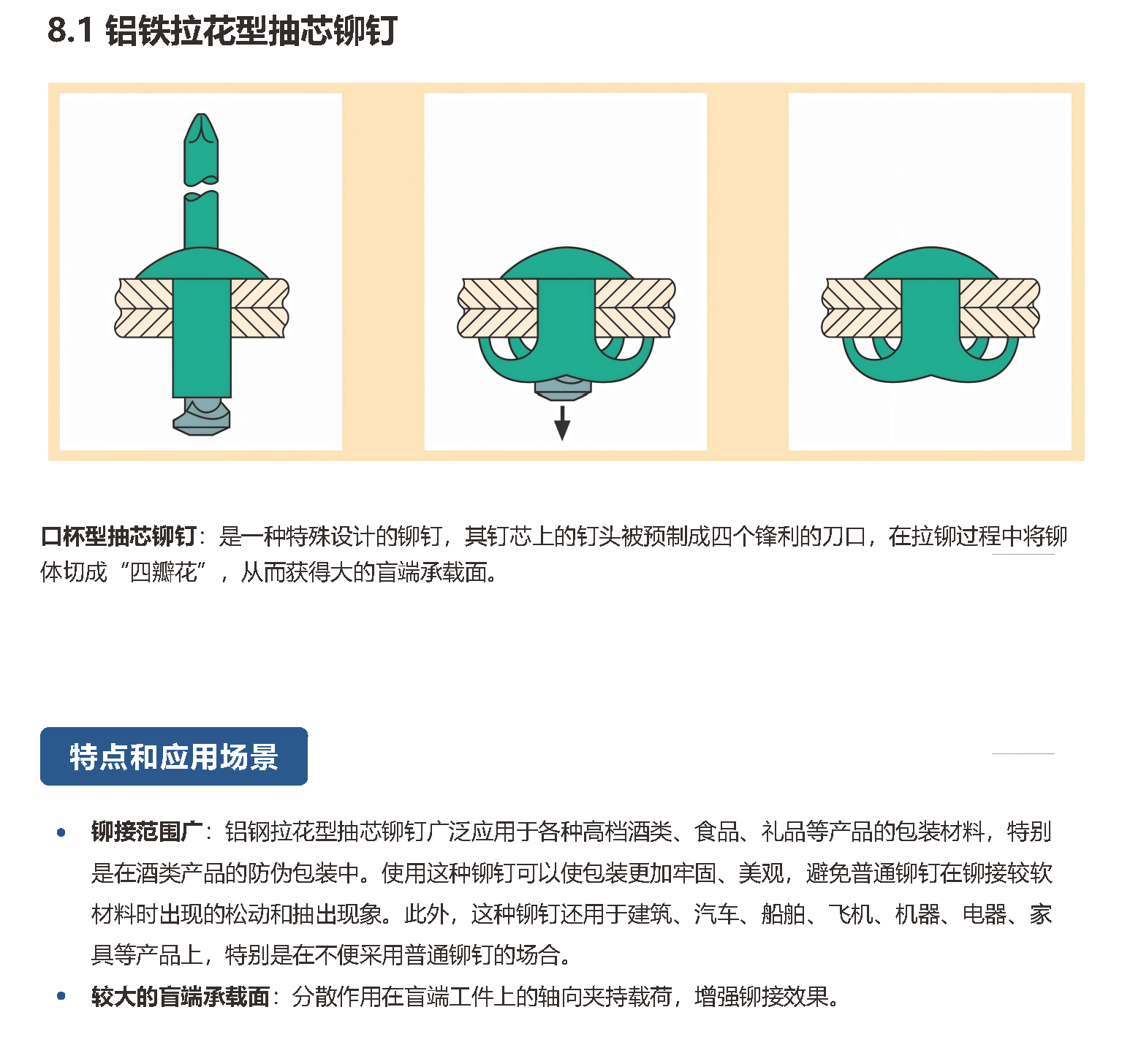 8.1 铝铁拉花型抽芯铆钉

口杯型抽芯铆钉：是一种特殊设计的铆钉，其钉芯上的钉头被预制成四个锋利的刀口，在拉铆过程中将铆体切成“四瓣花”，从而获得大的盲端承载面。

特点和应用场景

• 铆接范围广：铝钢拉花型抽芯铆钉广泛应用于各种高档酒类、食品、礼品等产品的包装材料，特别是在酒类产品的防伪包装中。使用这种铆钉可以使包装更加牢固、美观，避免普通铆钉在铆接较软材料时出现的松动和抽出现象。此外，这种铆钉还用于建筑、汽车、船舶、飞机、机器、电器、家具等产品上，特别是在不便采用普通铆钉的场合。
• 较大的盲端承载面：分散作用在盲端工件上的轴向夹持载荷，增强铆接效果。