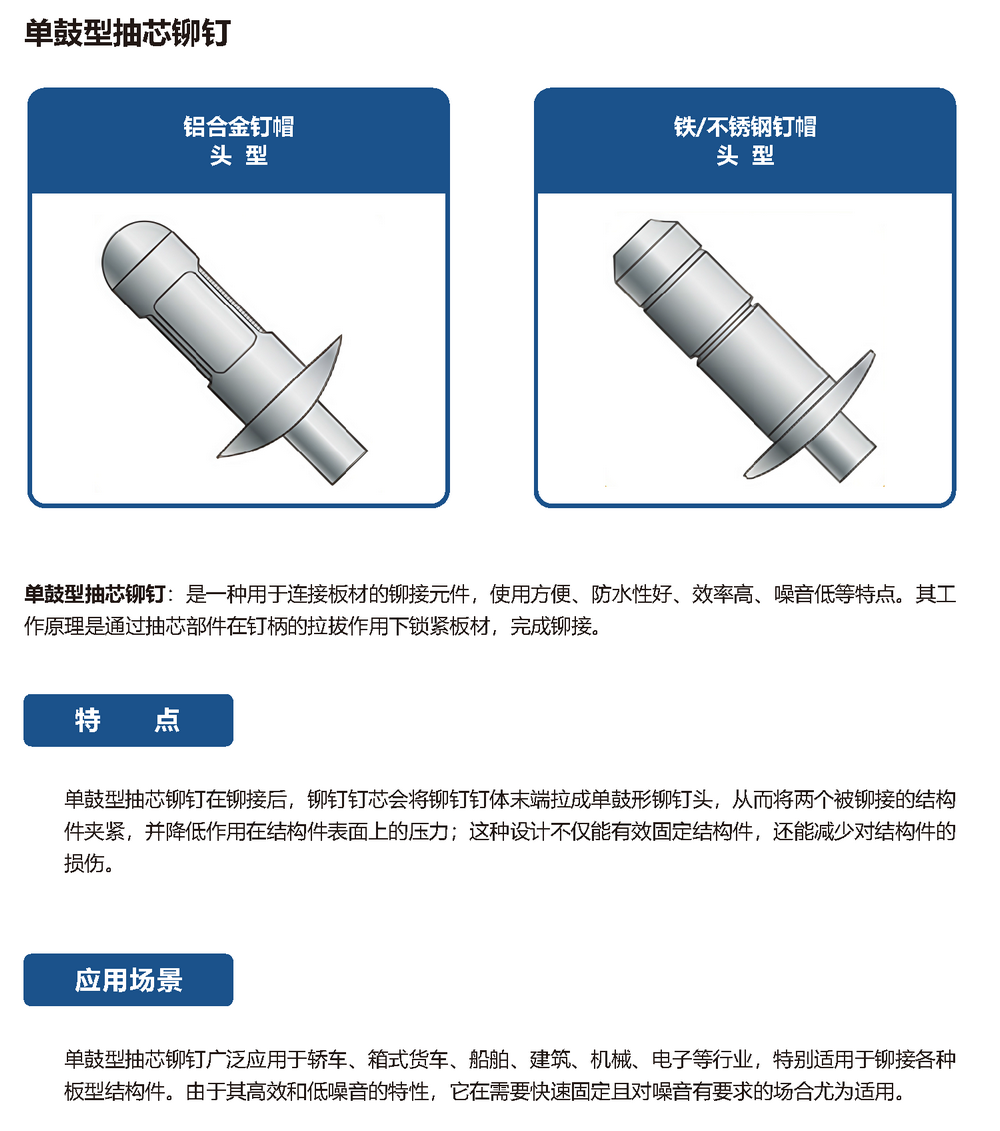 单鼓型抽芯铆钉

铝合金钉帽
头 型

铁/不锈钢钉帽
头 型

单鼓型抽芯铆钉：是一种用于连接板材的铆接元件，使用方便、防水性好、效率高、噪音低等特点。其工作原理是通过抽芯部件在钉柄的拉拔作用下锁紧板材，完成铆接。

特 点

单鼓型抽芯铆钉在铆接后，铆钉钉芯会将铆钉钉体末端拉成单鼓形铆钉头，从而将两个被铆接的结构件夹紧，并降低作用在结构件表面上的压力；这种设计不仅能有效固定结构件，还能减少对结构件的损伤。

应用场景

单鼓型抽芯铆钉广泛应用于轿车、箱式货车、船舶、建筑、机械、电子等行业，特别适用于铆接各种板型结构件。由于其高效和低噪音的特性，它在需要快速固定且对噪音有要求的场合尤为适用。