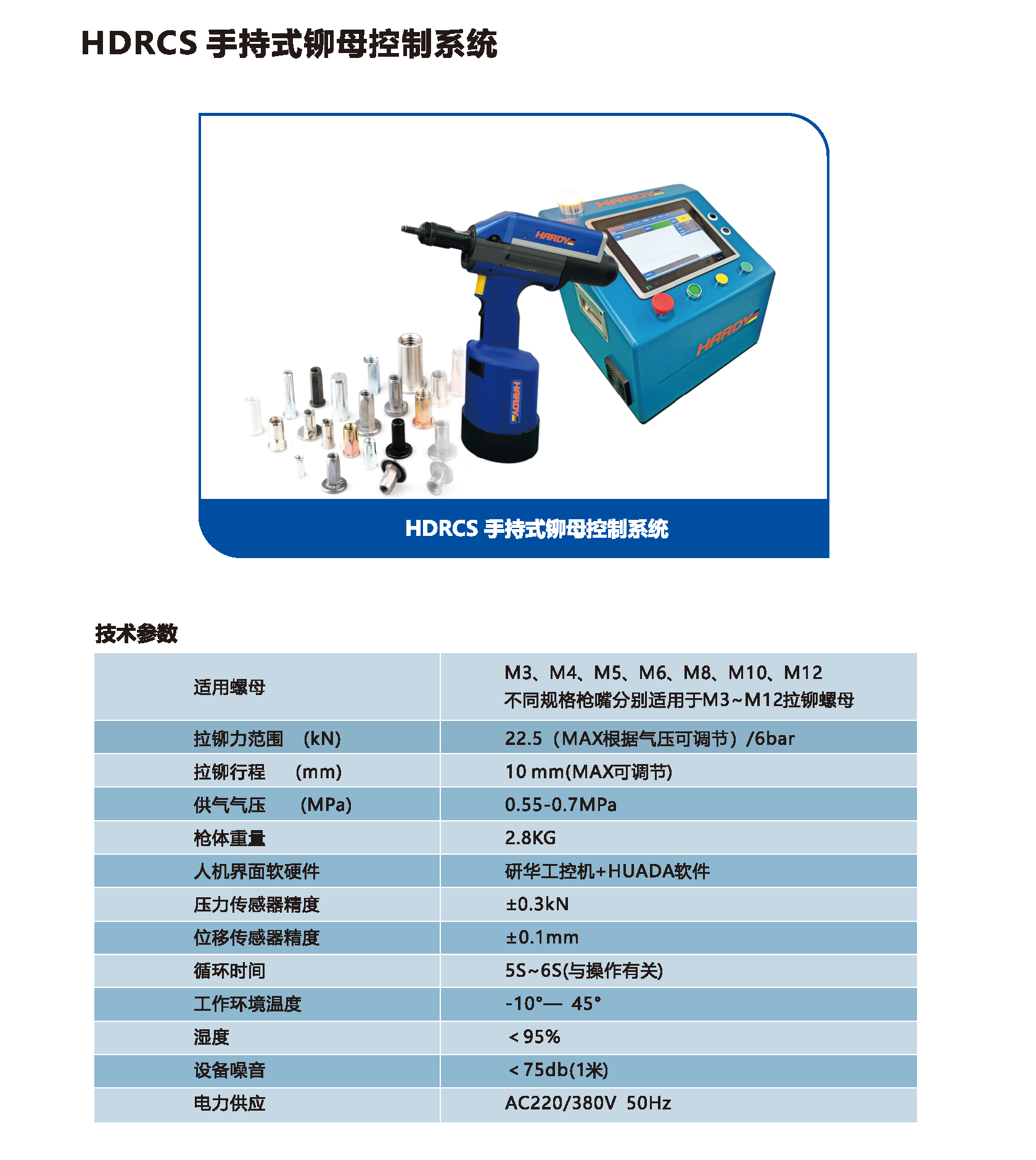 HDRCS 手持式铆母控制系统

HARDY

HARDY

HARDY

HARDY

HDRCS 手持式铆母控制系统

技术参数

| | |
|---|---|
| 适用螺母 | M3、M4、M5、M6、M8、M10、M12 不同规格枪嘴分别适用于M3~M12拉铆螺母 |
| 拉铆力范围 (kN) | 22.5（MAX根据气压可调节）/6bar |
| 拉铆行程 (mm) | 10 mm(MAX可调节) |
| 供气气压 (MPa) | 0.55-0.7MPa |
| 枪体重量 | 2.8KG |
| 人机界面软硬件 | 研华工控机+HUADA软件 |
| 压力传感器精度 | ±0.3kN |
| 位移传感器精度 | ±0.1mm |
| 循环时间 | 5S~6S(与操作有关) |
| 工作环境温度 | -10°— 45° |
| 湿度 | ＜95% |
| 设备噪音 | ＜75db(1米) |
| 电力供应 | AC220/380V 50Hz |