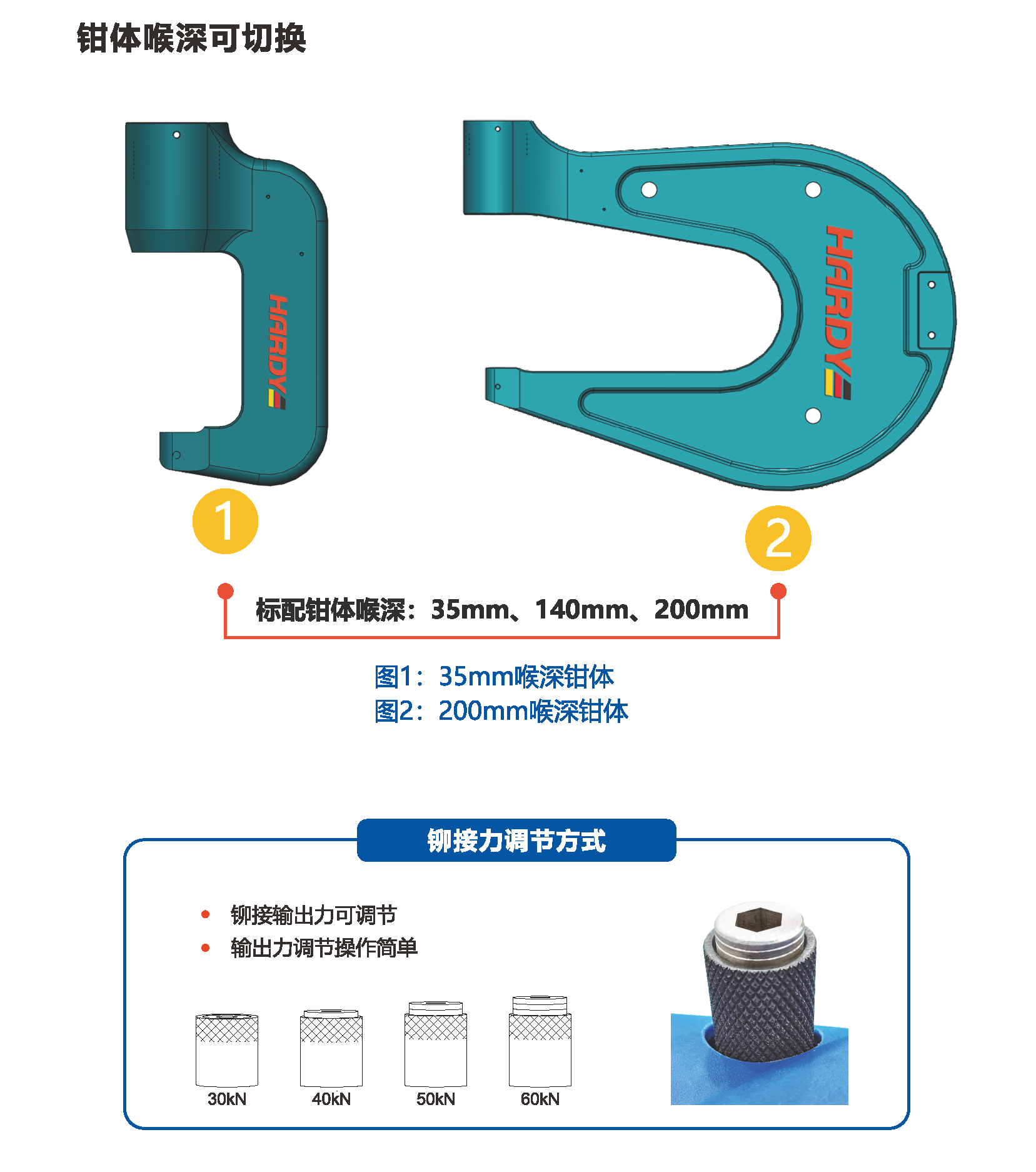 钳体喉深可切换

HARDY

HARDY

1

2

标配钳体喉深：35mm、140mm、200mm

图1：35mm喉深钳体
图2：200mm喉深钳体

铆接力调节方式

• 铆接输出力可调节
• 输出力调节操作简单

30kN
40kN
50kN
60kN