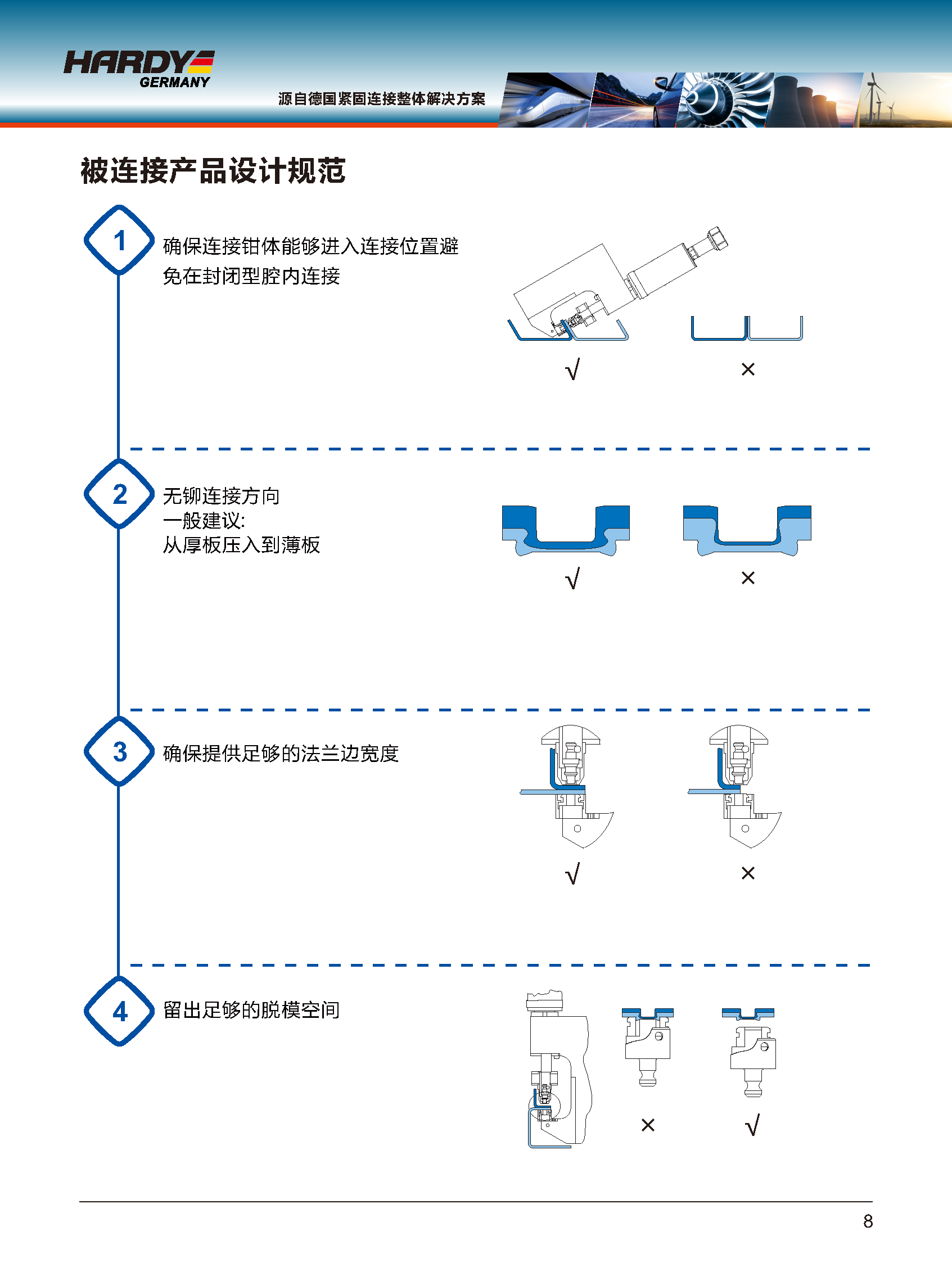 HARDY
GERMANY

源自德国紧固连接整体解决方案

被连接产品设计规范

1
确保连接钳体能够进入连接位置避免在封闭型腔内连接

√ ×

2
无铆连接方向
一般建议:
从厚板压入到薄板

√ ×

3
确保提供足够的法兰边宽度

√ ×

4
留出足够的脱模空间

× √

8