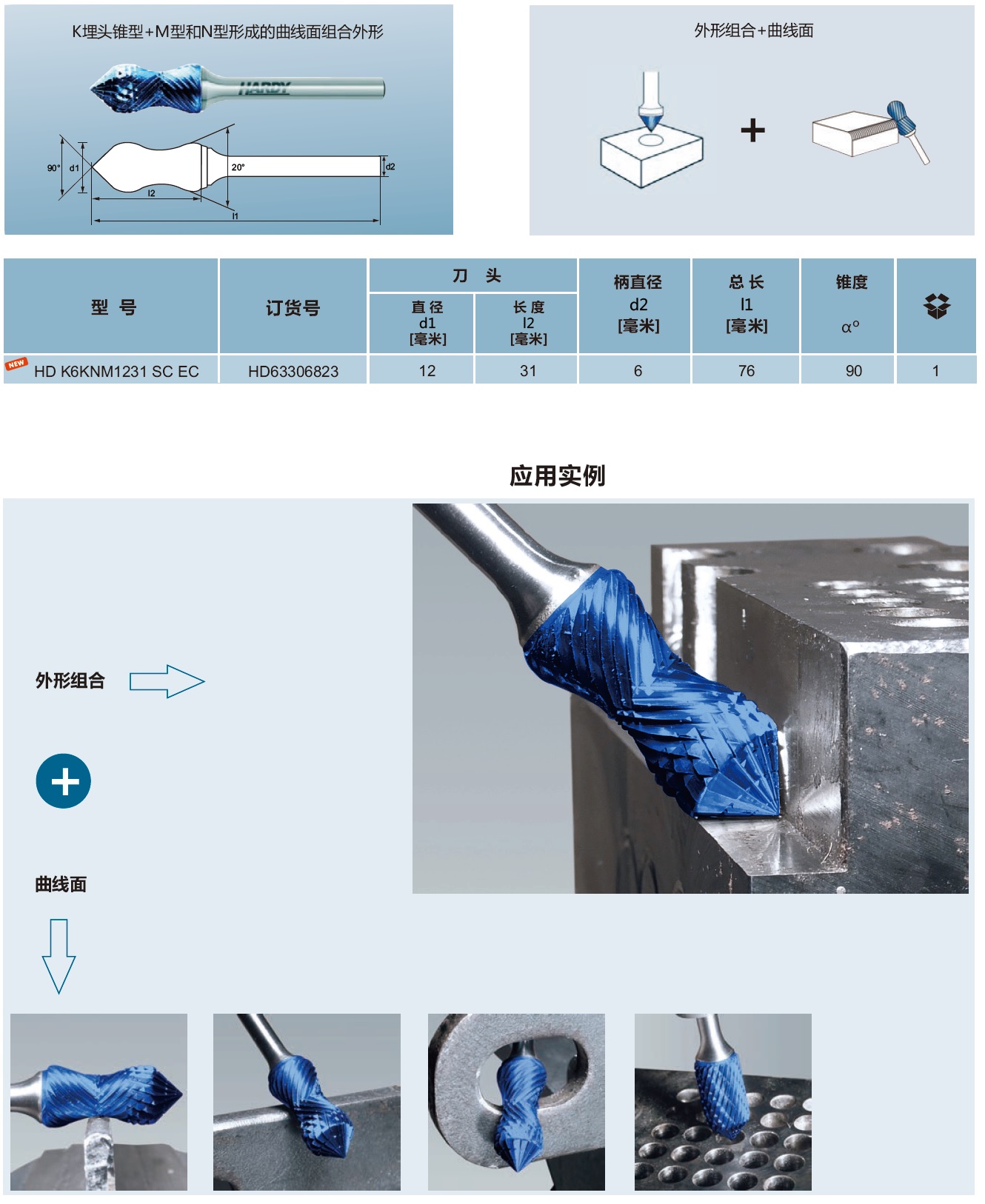 K埋头锥型+M型和N型形成的曲线面组合外形

HARDY

90° d1 20° d2 l2 l1

外形组合+曲线面

+

| 型 号 | 订货号 | 刀 头 直径 d1 [毫米] | 刀 头 长度 l2 [毫米] | 柄直径 d2 [毫米] | 总长 l1 [毫米] | 锥度 α° |  |
|---|---|---|---|---|---|---|---|
| NEW HD K6KNM1231 SC EC | HD63306823 | 12 | 31 | 6 | 76 | 90 | 1 |

应用实例

外形组合

+

曲线面